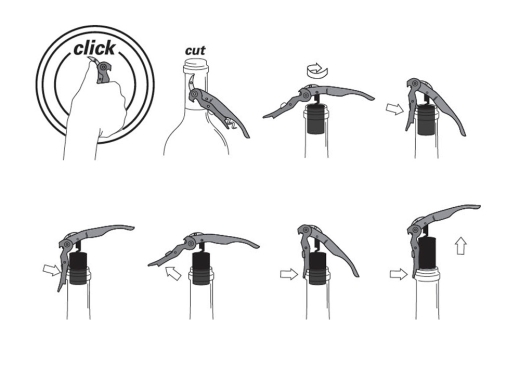 click

cut